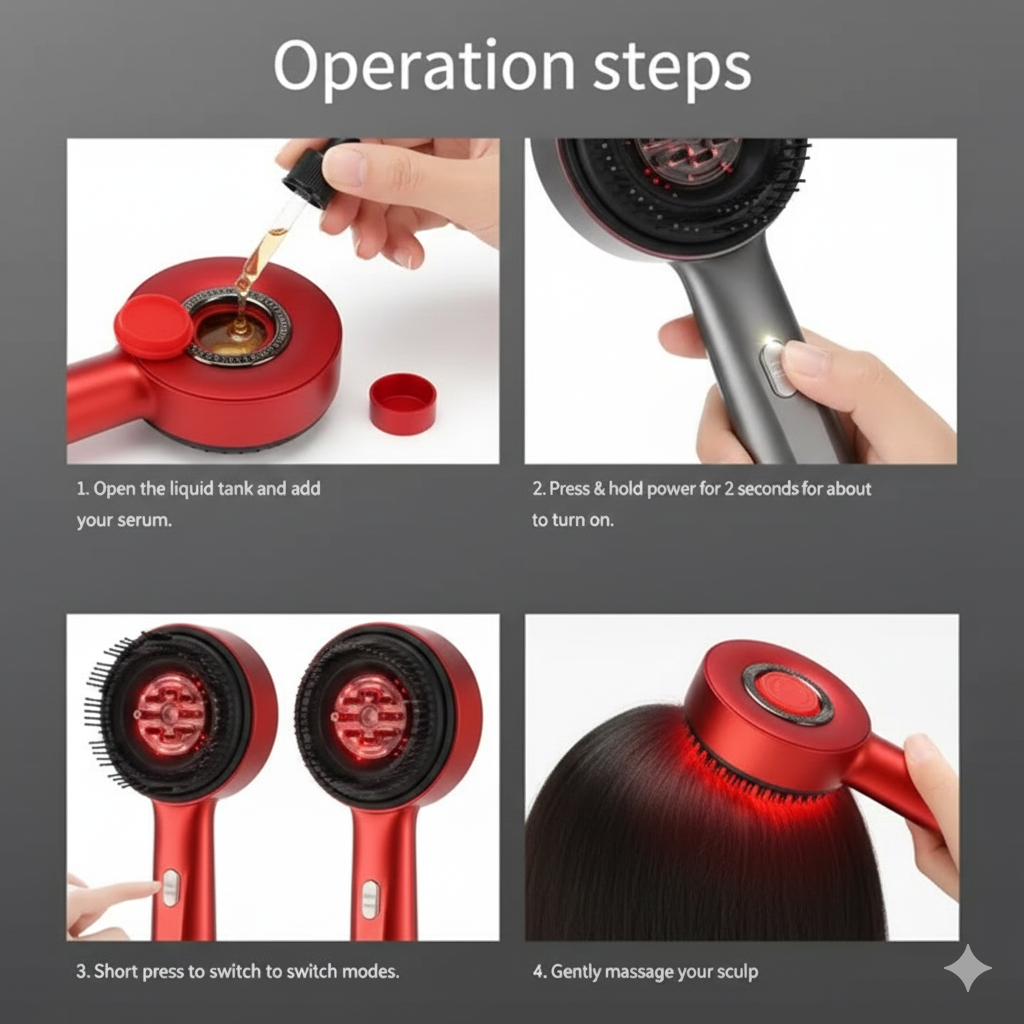 Operation steps

1. Open the liquid tank and add your serum.

2. Press & hold power for 2 seconds for about to turn on.

3. Short press to switch to switch modes.

4. Gently massage your sculp